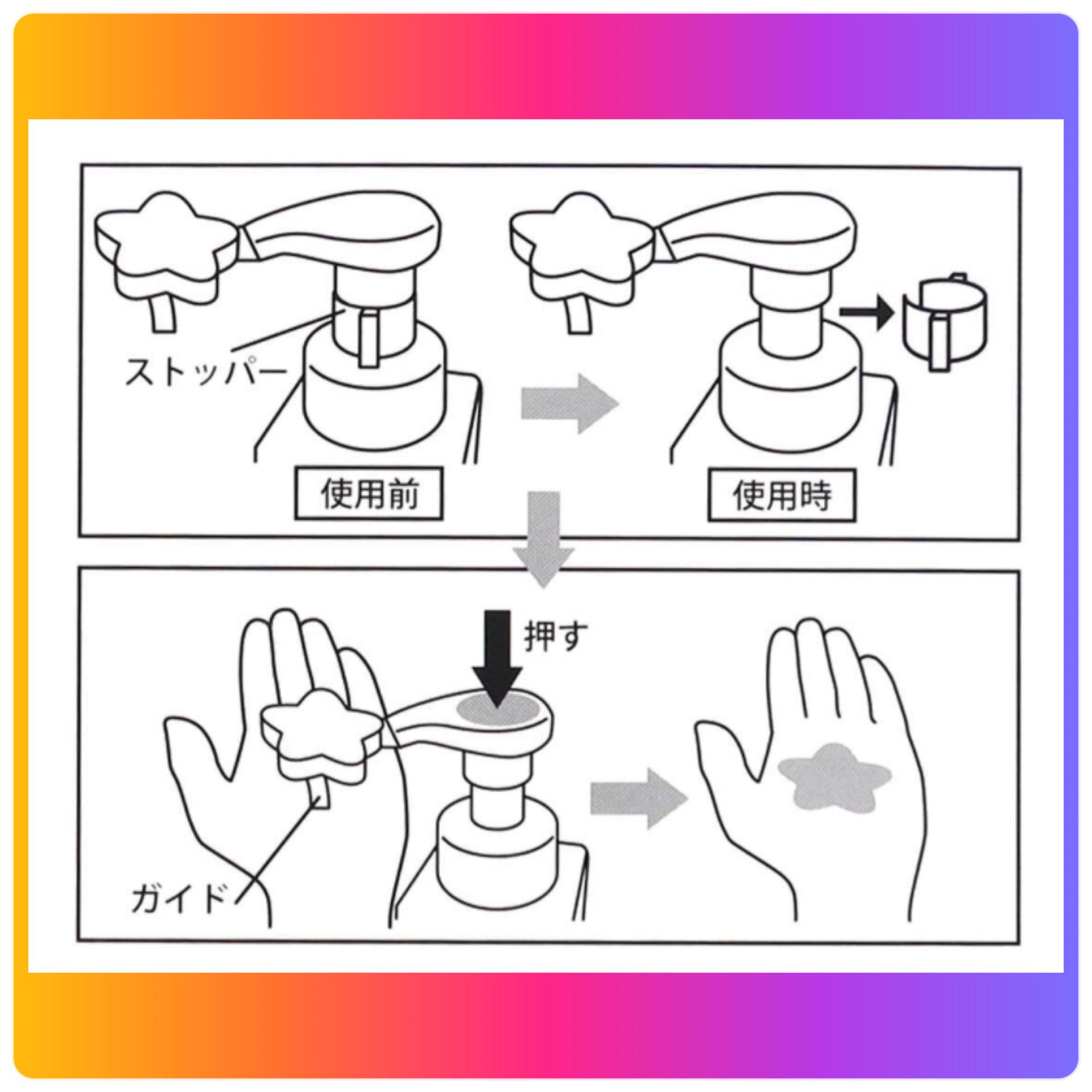 ストッパー

使用前

使用時

押す

ガイド