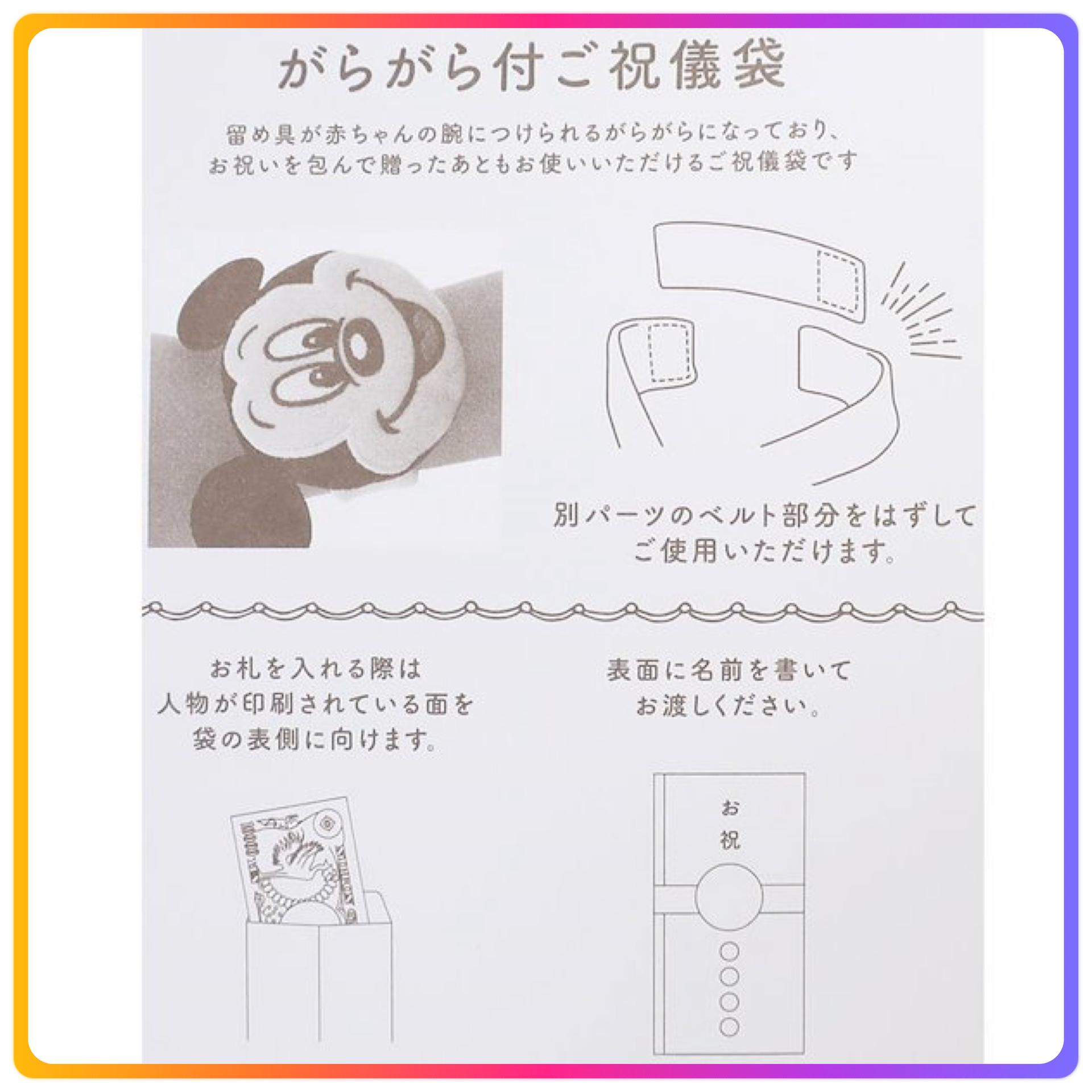 がらがら付ご祝儀袋

留め具が赤ちゃんの腕につけられるがらがらになっており、お祝いを包んで贈ったあともお使いいただけるご祝儀袋です

別パーツのベルト部分をはずしてご使用いただけます。

お札を入れる際は人物が印刷されている面を袋の表側に向けます。

表面に名前を書いてお渡しください。

お祝

○○○○