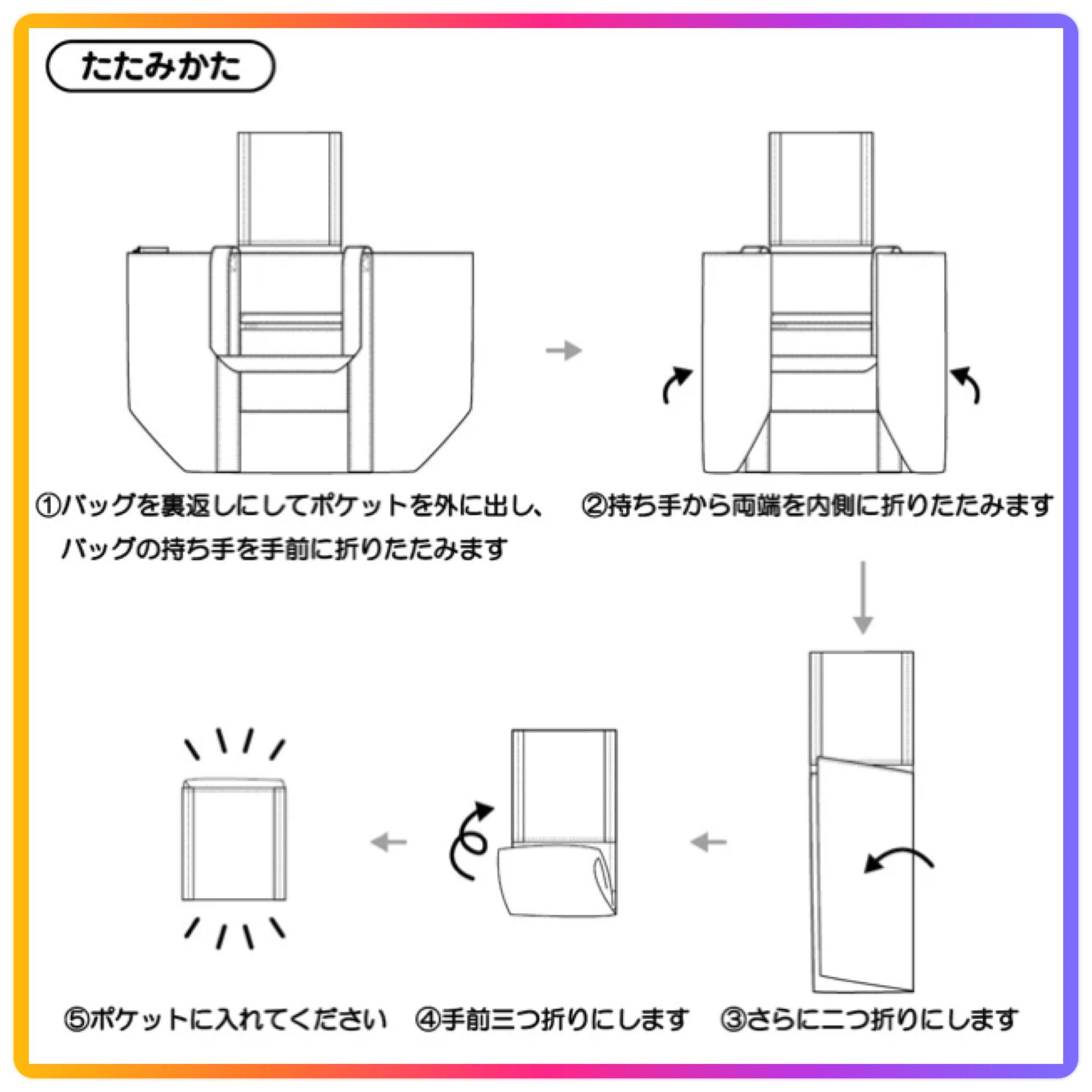 たたみかた

①バッグを裏返しにしてポケットを外に出し、バッグの持ち手を手前に折りたたみます

②持ち手から両端を内側に折りたたみます

③さらに二つ折りにします

④手前三つ折りにします

⑤ポケットに入れてください