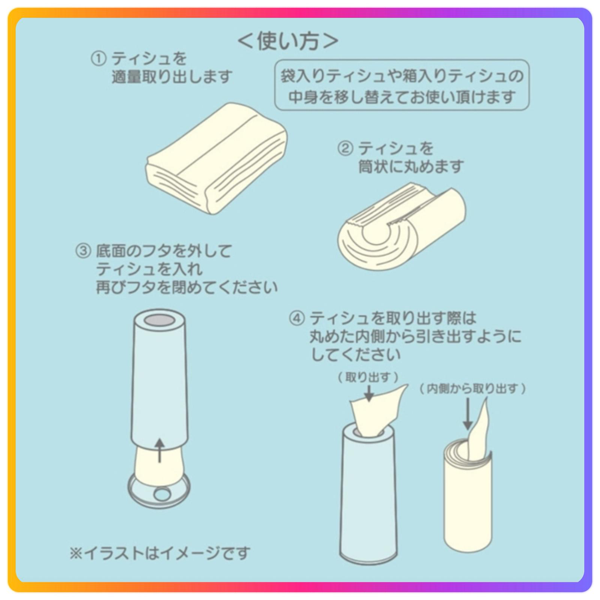 ＜使い方＞

① ティシュを適量取り出します

袋入りティシュや箱入りティシュの中身を移し替えてお使い頂けます

② ティシュを筒状に丸めます

③ 底面のフタを外してティシュを入れ再びフタを閉めてください

④ ティシュを取り出す際は丸めた内側から引き出すようにしてください

（取り出す）

（内側から取り出す）

※イラストはイメージです